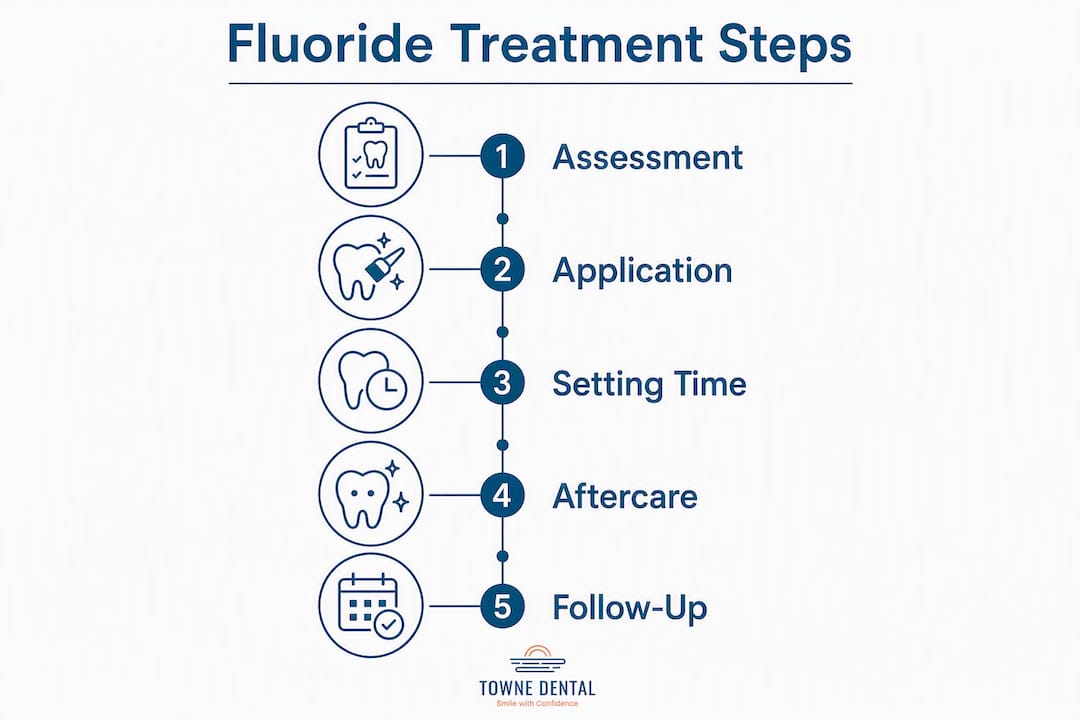 Fluoride Treatment Steps

1 Assessment

2 Application

3 Setting Time

4 Aftercare

5 Follow-Up

TOWNE DENTAL
Smile with Confidence